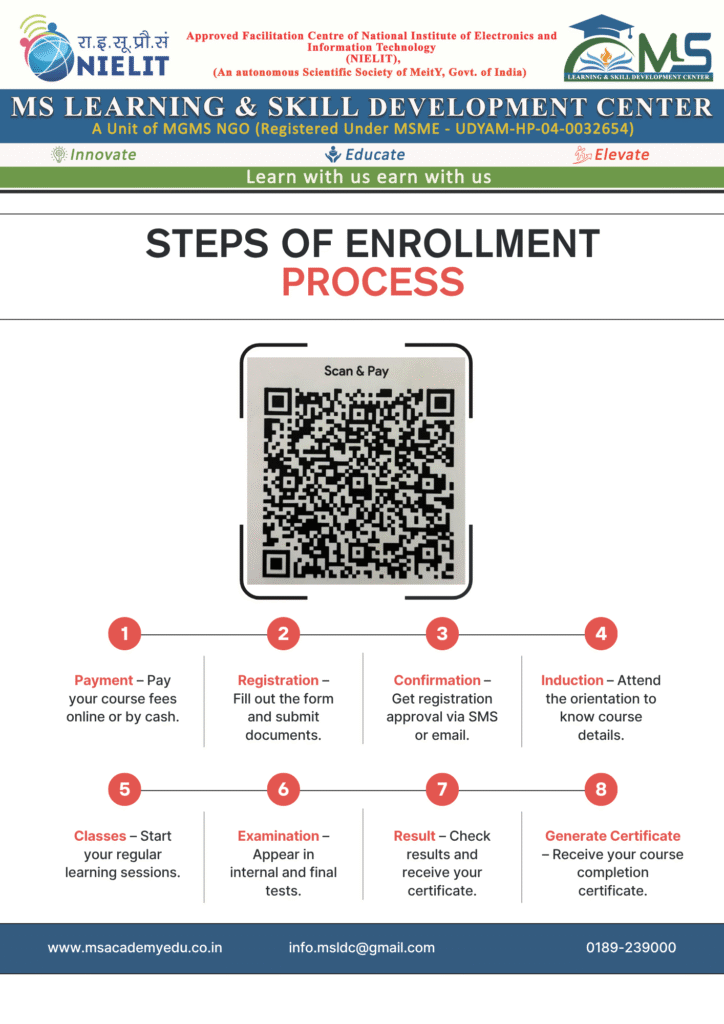 रा.इ.सू.प्रौ.सं
NIELIT

Approved Facilitation Centre of National Institute of Electronics and Information Technology (NIELIT), (An autonomous Scientific Society of MeitY, Govt. of India)

MS
LEARNING & SKILL DEVELOPMENT CENTER

MS LEARNING & SKILL DEVELOPMENT CENTER
A Unit of MGMS NGO (Registered Under MSME - UDYAM-HP-04-0032654)

Innovate Educate Elevate

Learn with us earn with us

STEPS OF ENROLLMENT
PROCESS

Scan & Pay

1
Payment – Pay your course fees online or by cash.

2
Registration – Fill out the form and submit documents.

3
Confirmation – Get registration approval via SMS or email.

4
Induction – Attend the orientation to know course details.

5
Classes – Start your regular learning sessions.

6
Examination – Appear in internal and final tests.

7
Result – Check results and receive your certificate.

8
Generate Certificate – Receive your course completion certificate.

www.msacademyedu.co.in info.msldc@gmail.com 0189-239000